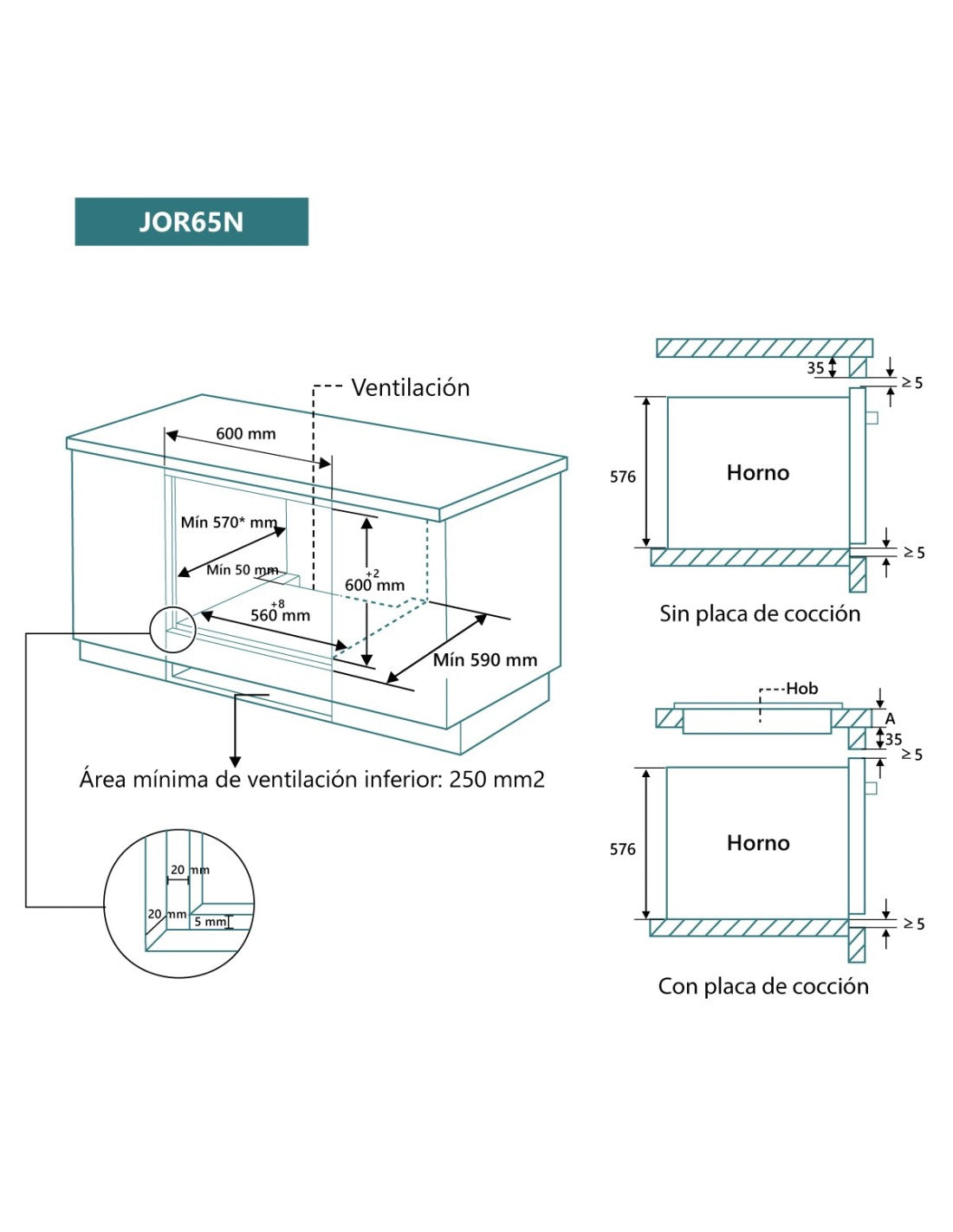 JOR65N

Ventilación

600 mm

Mín 570* mm

Mín 50 mm

$600^{+2}$ mm

$560^{+8}$ mm

Mín 590 mm

Área mínima de ventilación inferior: 250 mm2

20 mm

20 mm

5 mm

35

≥ 5

576

Horno

≥ 5

Sin placa de cocción

Hob

A

35

≥ 5

576

Horno

≥ 5

Con placa de cocción